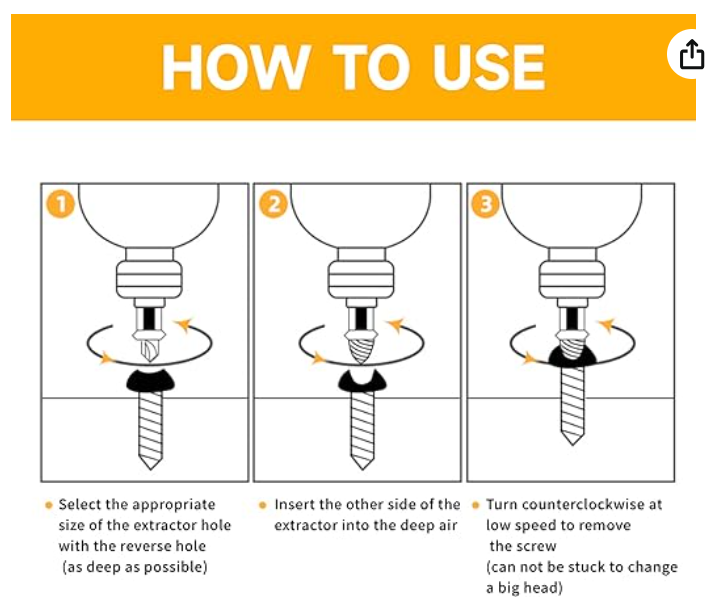 HOW TO USE

1

2

3

• Select the appropriate size of the extractor hole with the reverse hole (as deep as possible)

• Insert the other side of the extractor into the deep air

• Turn counterclockwise at low speed to remove the screw (can not be stuck to change a big head)