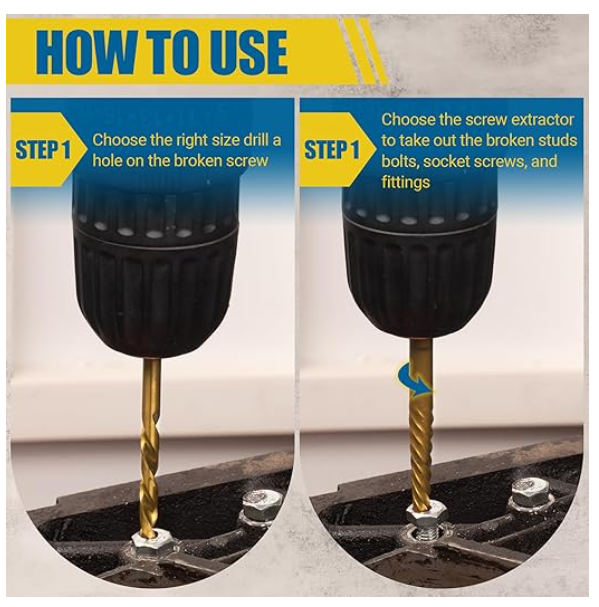 HOW TO USE

STEP 1
Choose the right size drill a hole on the broken screw

STEP 1
Choose the screw extractor to take out the broken studs bolts, socket screws, and fittings