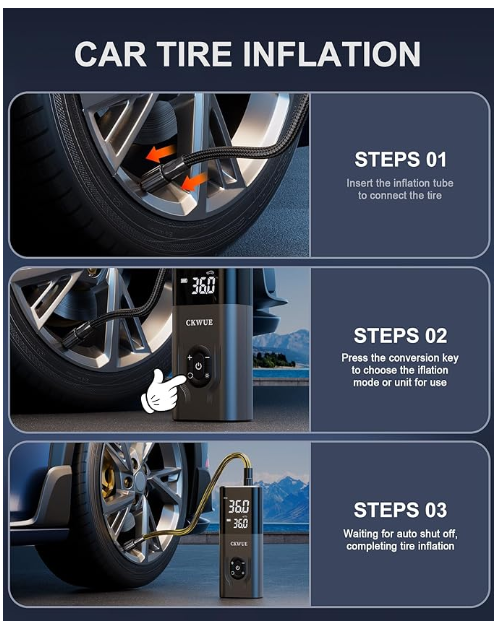 CAR TIRE INFLATION

STEPS 01
Insert the inflation tube to connect the tire

36.0
CKWUE

STEPS 02
Press the conversion key to choose the iflation mode or unit for use

36.0
36.0
CKWUE

STEPS 03
Waiting for auto shut off, completing tire inflation